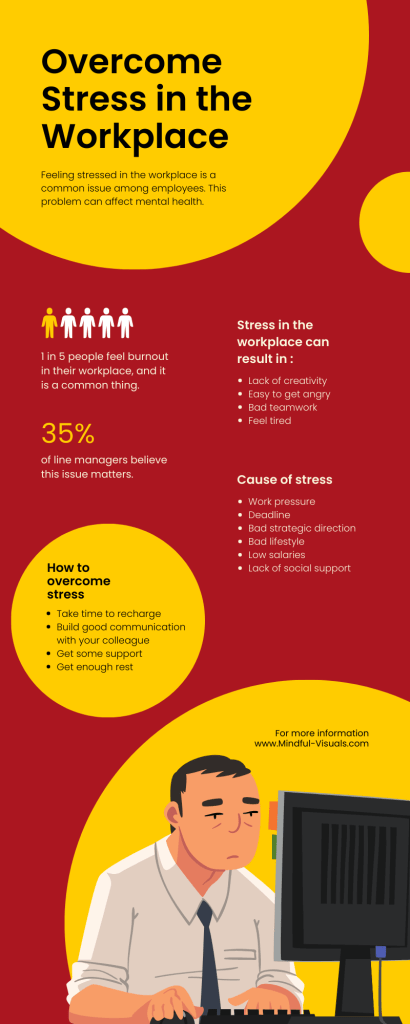 Overcome Stress in the Workplace

Feeling stressed in the workplace is a common issue among employees. This problem can affect mental health.

1 in 5 people feel burnout in their workplace, and it is a common thing.

35%

of line managers believe this issue matters.

Stress in the workplace can result in :

- Lack of creativity
- Easy to get angry
- Bad teamwork
- Feel tired

Cause of stress

- Work pressure
- Deadline
- Bad strategic direction
- Bad lifestyle
- Low salaries
- Lack of social support

How to overcome stress

- Take time to recharge
- Build good communication with your colleague
- Get some support
- Get enough rest

For more information
www.Mindful-Visuals.com