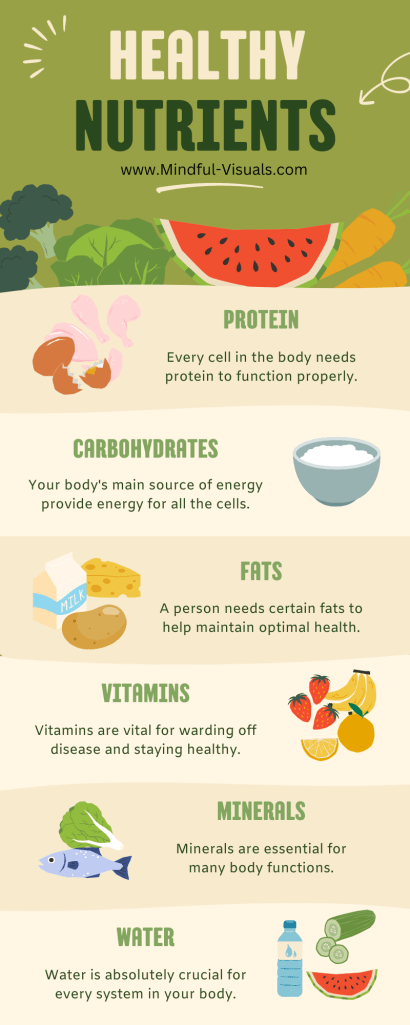 HEALTHY NUTRIENTS

www.Mindful-Visuals.com

PROTEIN

Every cell in the body needs protein to function properly.

CARBOHYDRATES

Your body's main source of energy provide energy for all the cells.

MILK

FATS

A person needs certain fats to help maintain optimal health.

VITAMINS

Vitamins are vital for warding off disease and staying healthy.

MINERALS

Minerals are essential for many body functions.

WATER

Water is absolutely crucial for every system in your body.