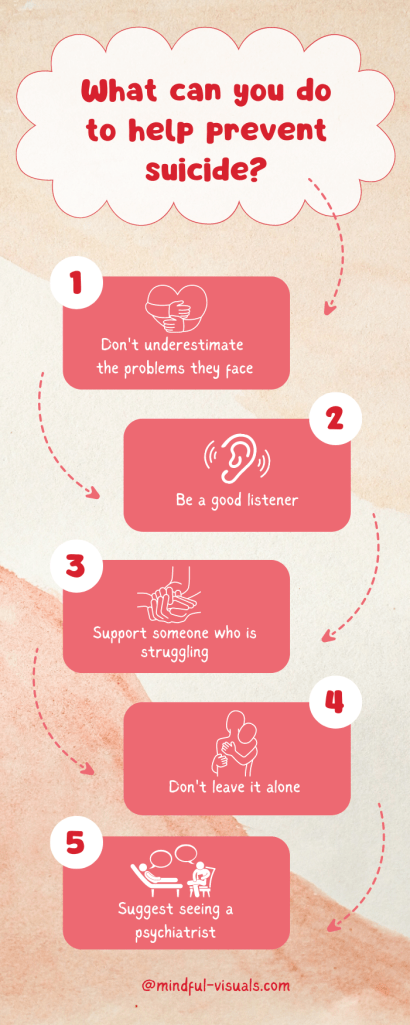 What can you do to help prevent suicide?

1

Don't underestimate the problems they face

2

Be a good listener

3

Support someone who is struggling

4

Don't leave it alone

5

Suggest seeing a psychiatrist

@mindful-visuals.com