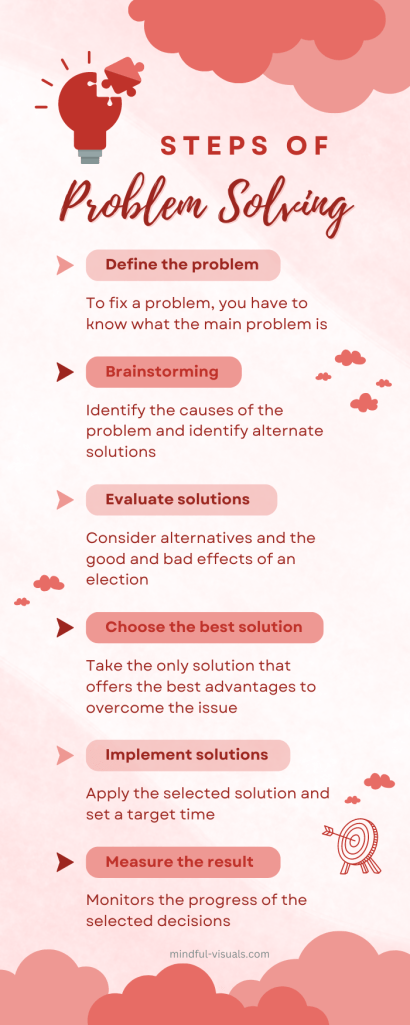 STEPS OF

Problem Solving

Define the problem

To fix a problem, you have to know what the main problem is

Brainstorming

Identify the causes of the problem and identify alternate solutions

Evaluate solutions

Consider alternatives and the good and bad effects of an election

Choose the best solution

Take the only solution that offers the best advantages to overcome the issue

Implement solutions

Apply the selected solution and set a target time

Measure the result

Monitors the progress of the selected decisions

mindful-visuals.com