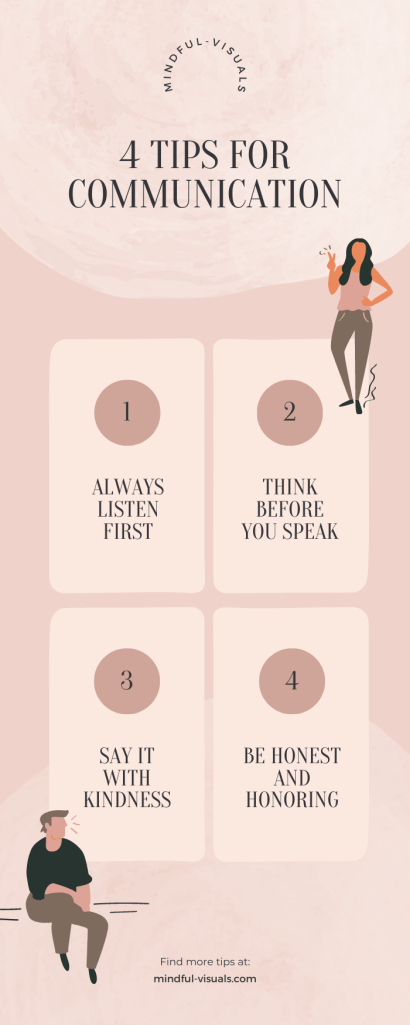 MINDFUL-VISUALS

4 TIPS FOR COMMUNICATION

1

ALWAYS LISTEN FIRST

2

THINK BEFORE YOU SPEAK

3

SAY IT WITH KINDNESS

4

BE HONEST AND HONORING

Find more tips at:
mindful-visuals.com